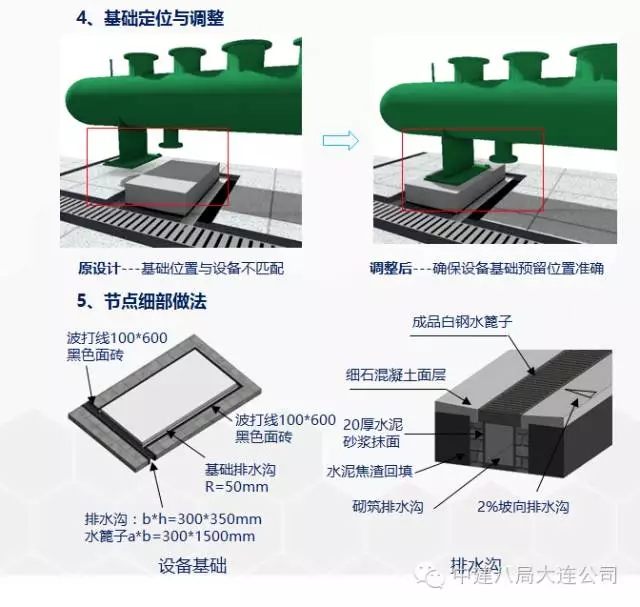 4、基础定位与调整

原设计---基础位置与设备不匹配

调整后---确保设备基础预留位置准确

5、节点细部做法

波打线100*600
黑色面砖

波打线100*600
黑色面砖

基础排水沟
R=50mm

排水沟：b*h=300*350mm
水篦子a*b=300*1500mm

设备基础

成品白钢水篦子

细石混凝土面层

20厚水泥
砂浆抹面

水泥焦渣回填

砌筑排水沟

2%坡向排水沟

排水沟

中建八局大连公司