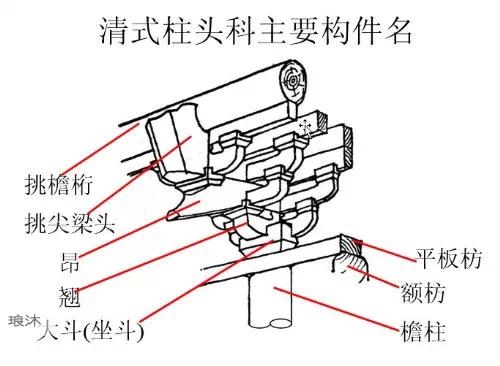 清式柱头科主要构件名

挑檐桁

挑尖梁头

昂

翘

琅沐

大斗(坐斗)

平板枋

额枋

檐柱