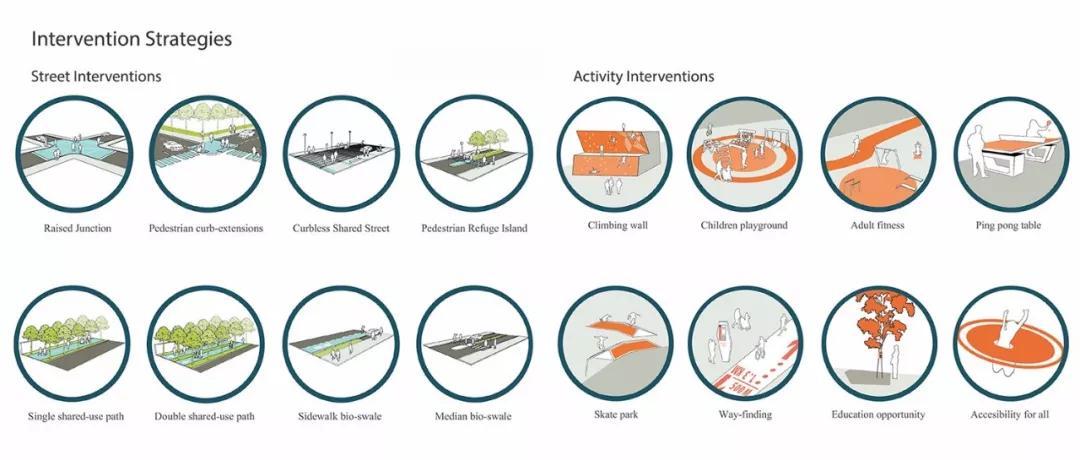 Intervention Strategies

Street Interventions

Raised Junction

Pedestrian curb-extensions

Curbless Shared Street

Pedestrian Refuge Island

Single shared-use path

Double shared-use path

Sidewalk bio-swale

Median bio-swale

Activity Interventions

Climbing wall

Children playground

Adult fitness

Ping pong table

Skate park

Way-finding

Education opportunity

Accesibility for all