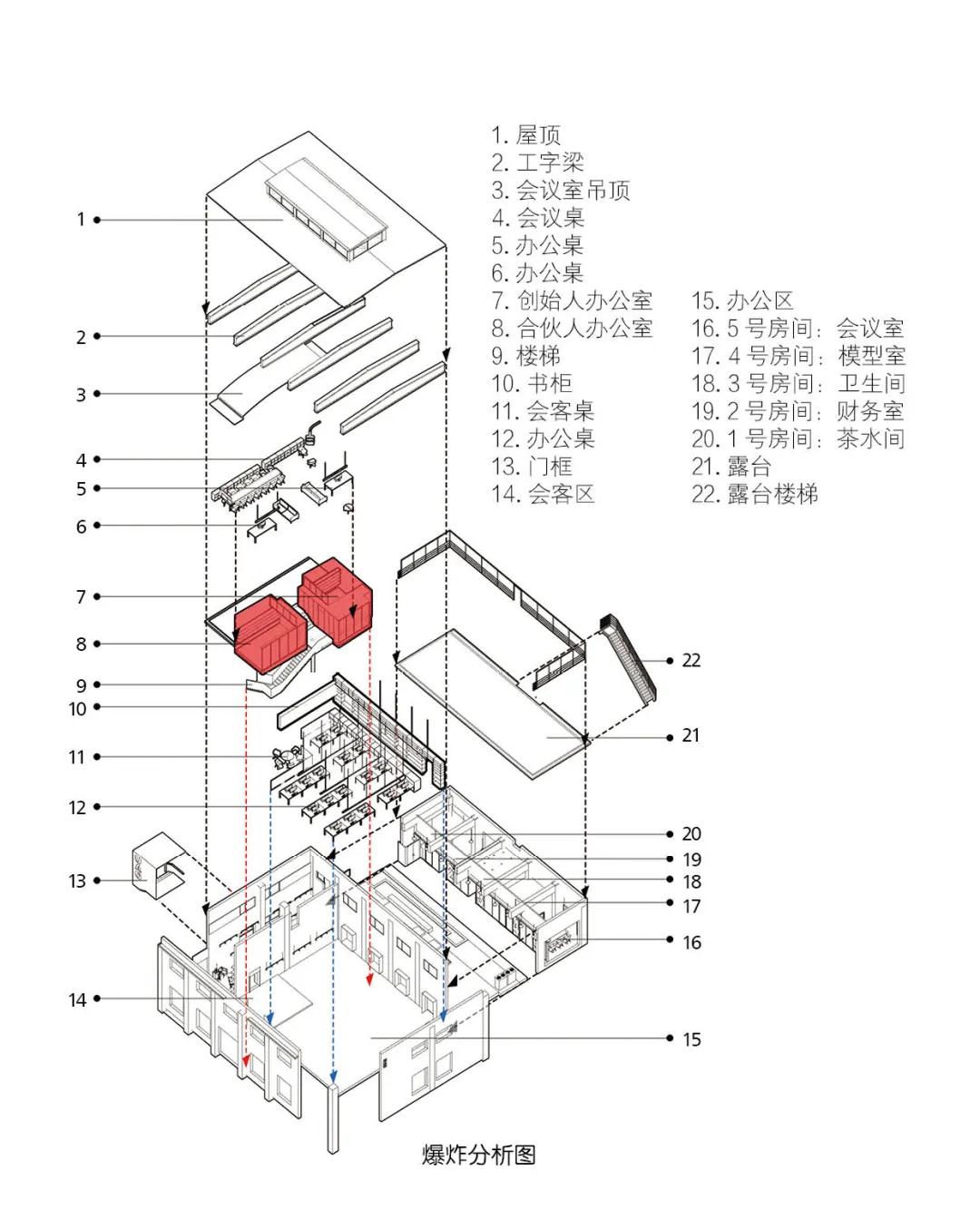 1. 屋顶
2. 工字梁
3. 会议室吊顶
4. 会议桌
5. 办公桌
6. 办公桌
7. 创始人办公室
8. 合伙人办公室
9. 楼梯
10. 书柜
11. 会客桌
12. 办公桌
13. 门框
14. 会客区

15. 办公区
16. 5 号房间：会议室
17. 4 号房间：模型室
18. 3 号房间：卫生间
19. 2 号房间：财务室
20. 1 号房间：茶水间
21. 露台
22. 露台楼梯

1
2
3
4
5
6
7
8
9
10
11
12
13
14
22
21
20
19
18
17
16
15

爆炸分析图