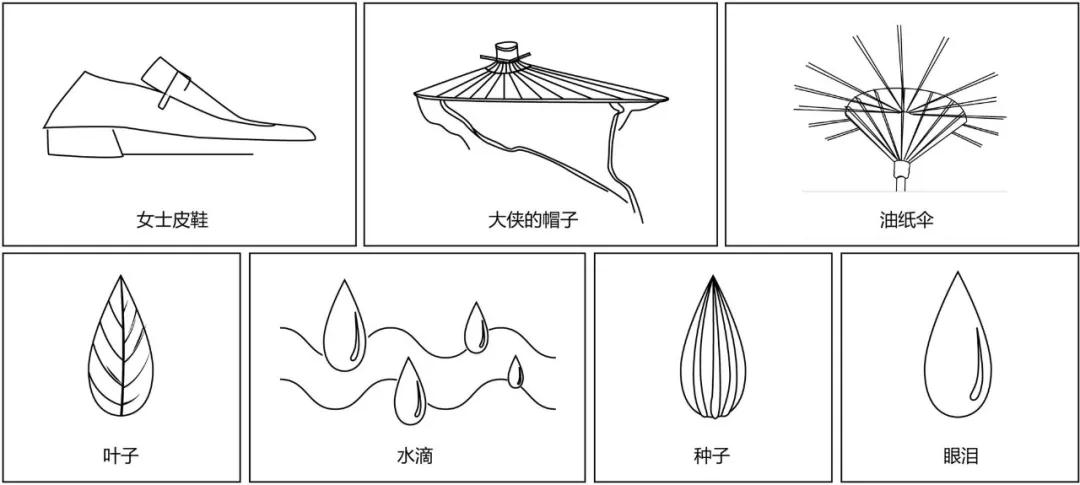 女士皮鞋

大侠的帽子

油纸伞

叶子

水滴

种子

眼泪