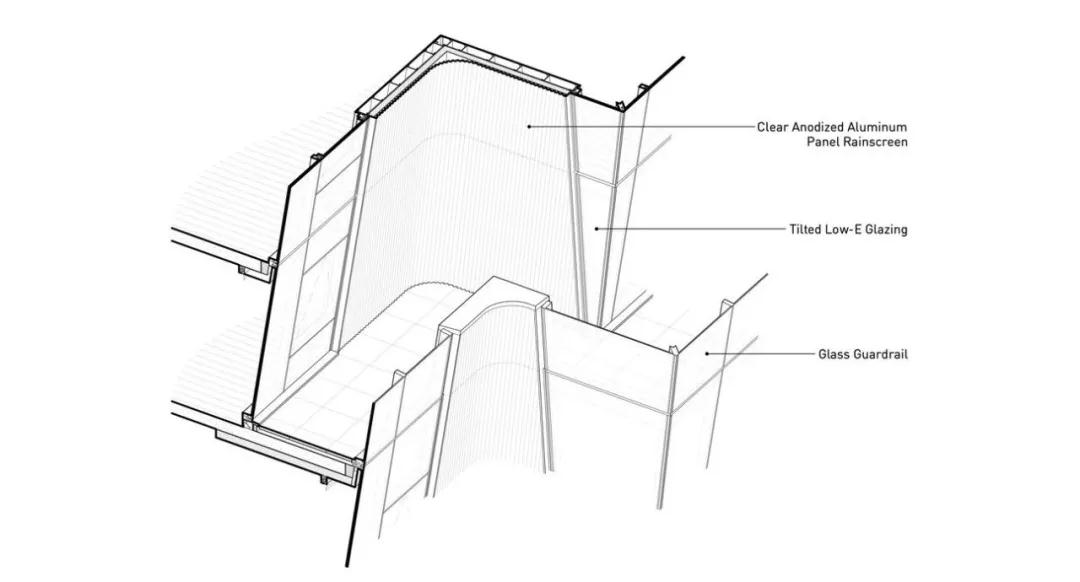 Clear Anodized Aluminum Panel Rainscreen

Tilted Low-E Glazing

Glass Guardrail